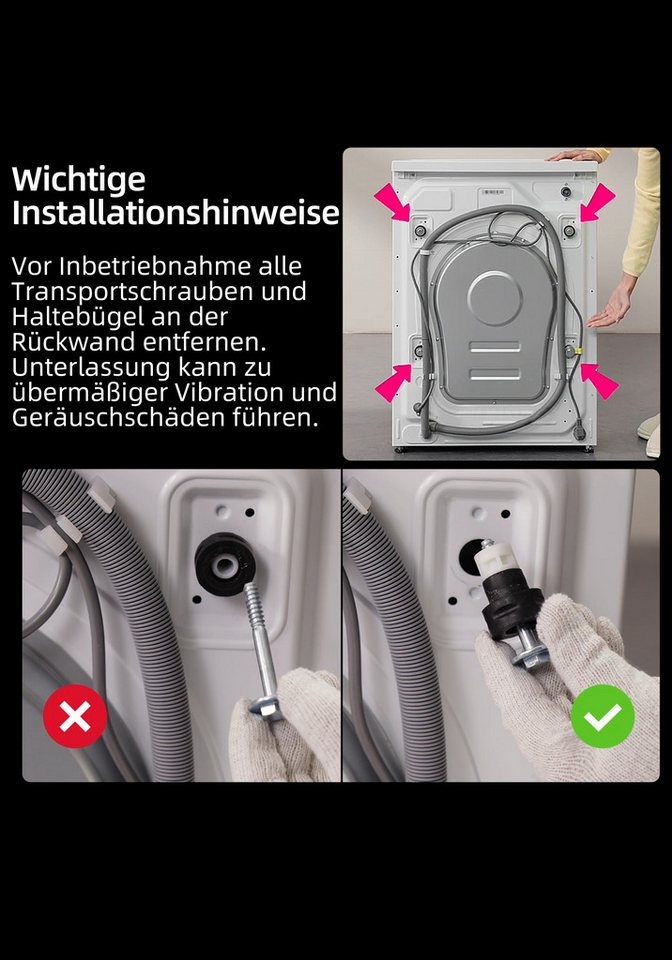 Wichtige Installationshinweise

Vor Inbetriebnahme alle Transportschrauben und Haltebügel an der Rückwand entfernen. Unterlassung kann zu übermäßiger Vibration und Geräuschschäden führen.